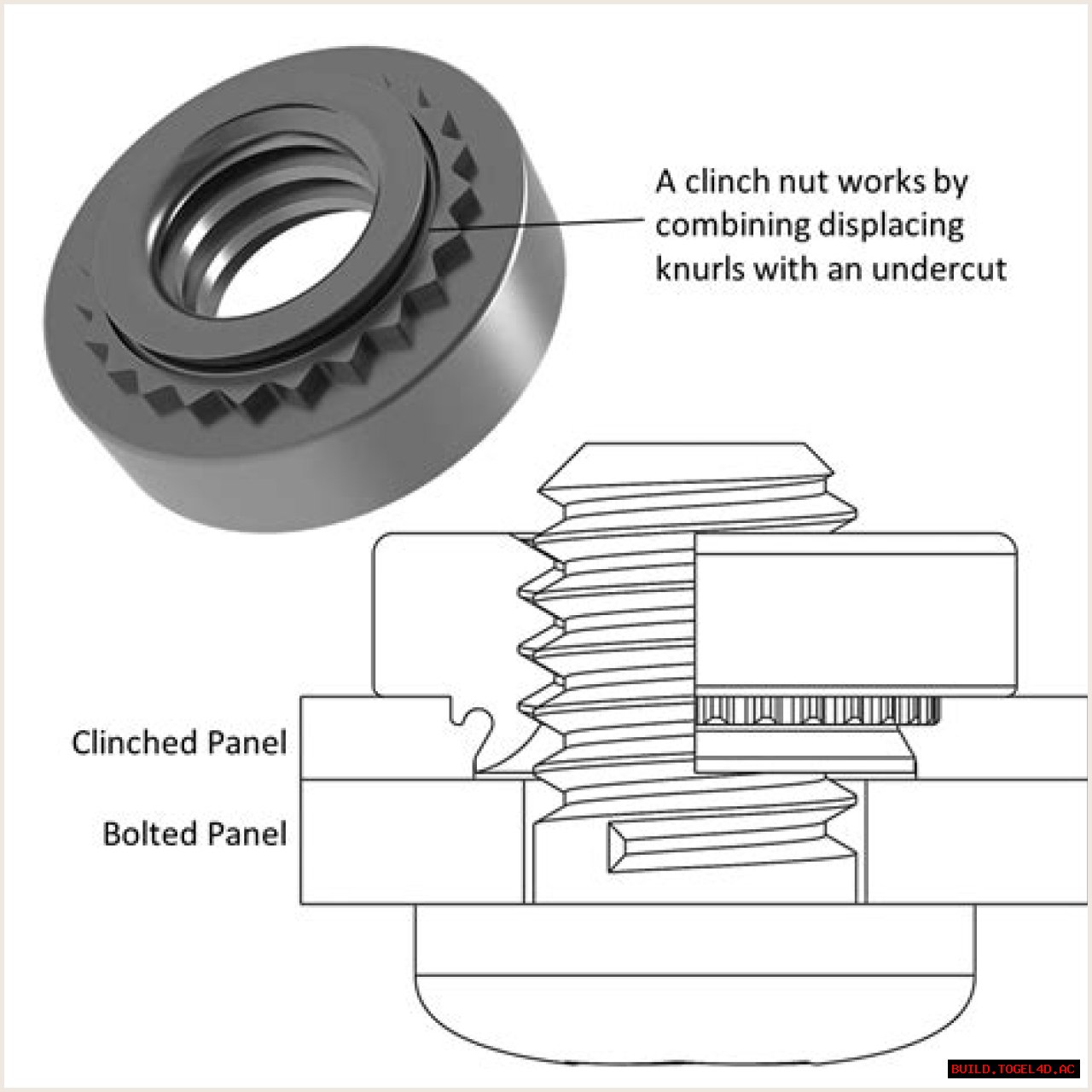 A clinch nut works by combining displacing knurls with an undercut

Clinched Panel

Bolted Panel

BUILD.TOGEL4D.AC